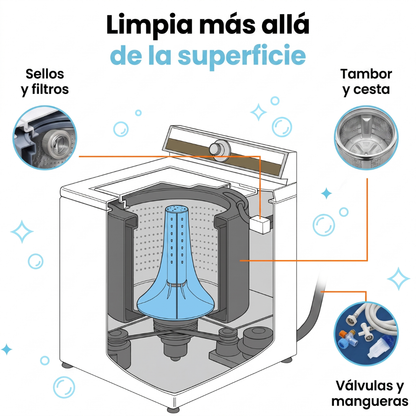 Limpia más allá
de la superficie

Sellos
y filtros

Tambor
y cesta

Válvulas y
mangueras