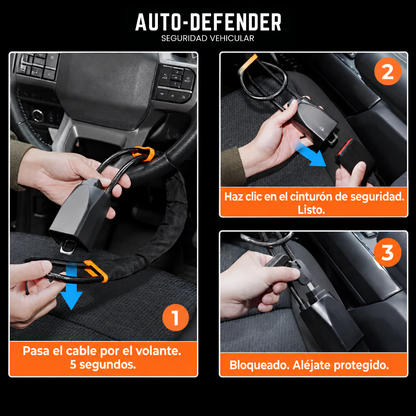 AUTO-DEFENDER
SEGURIDAD VEHICULAR

1
Pasa el cable por el volante. 5 segundos.

2
Haz clic en el cinturón de seguridad. Listo.

3
Bloqueado. Aléjate protegido.